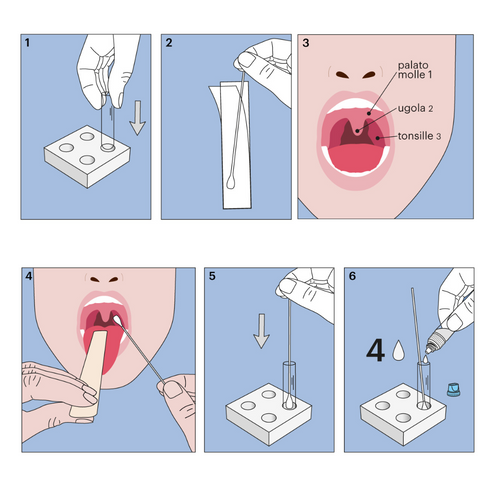 1

2

3

palato molle 1

ugola 2

tonsille 3

4

5

6

4