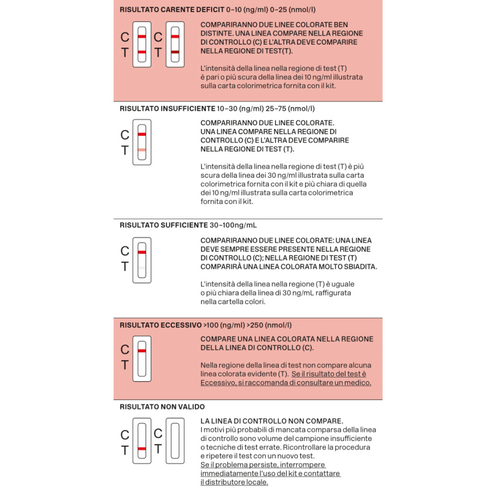 RISULTATO CARENTE DEFICIT 0-10 (ng/ml) 0-25 (nmol/l)

C T C T

COMPARIRANNO DUE LINEE COLORATE BEN DISTINTE. UNA LINEA COMPARE NELLA REGIONE DI CONTROLLO (C) E L'ALTRA DEVE COMPARIRE NELLA REGIONE DI TEST(T).

L'intensità della linea nella regione di test (T) è pari o più scura della linea dei 10 ng/ml illustrata sulla carta colorimetrica fornita con il kit.

RISULTATO INSUFFICIENTE 10-30 (ng/ml) 25-75 (nmol/l)

C T

COMPARIRANNO DUE LINEE COLORATE. UNA LINEA COMPARE NELLA REGIONE DI CONTROLLO (C) E L'ALTRA DEVE COMPARIRE NELLA REGIONE DI TEST (T).

L'intensità della linea nella regione di test (T) è più scura della linea dei 30 ng/ml illustrata sulla carta colorimetrica fornita con il kit e più chiara di quella dei 10 ng/ml illustrata sulla carta colorimetrica fornita con il kit.

RISULTATO SUFFICIENTE 30-100ng/mL

C T

COMPARIRANNO DUE LINEE COLORATE: UNA LINEA DEVE SEMPRE ESSERE PRESENTE NELLA REGIONE DI CONTROLLO (C); NELLA REGIONE DI TEST (T) COMPARIRÀ UNA LINEA COLORATA MOLTO SBIADITA.

L'intensità della linea nella regione (T) è uguale o più chiara della linea di 30 ng/mL raffigurata nella cartella colori.

RISULTATO ECCESSIVO >100 (ng/ml) >250 (nmol/l)

C T

COMPARE UNA LINEA COLORATA NELLA REGIONE DELLA LINEA DI CONTROLLO (C).

Nella regione della linea di test non compare alcuna linea colorata evidente (T). Se il risultato del test è Eccessivo, si raccomanda di consultare un medico.

RISULTATO NON VALIDO

C T C T

LA LINEA DI CONTROLLO NON COMPARE.
I motivi più probabili di mancata comparsa della linea di controllo sono volume del campione insufficiente o tecniche di test errate. Ricontrollare la procedura e ripetere il test con un nuovo test.
Se il problema persiste, interrompere immediatamente l'uso del kit e contattare il distributore locale.