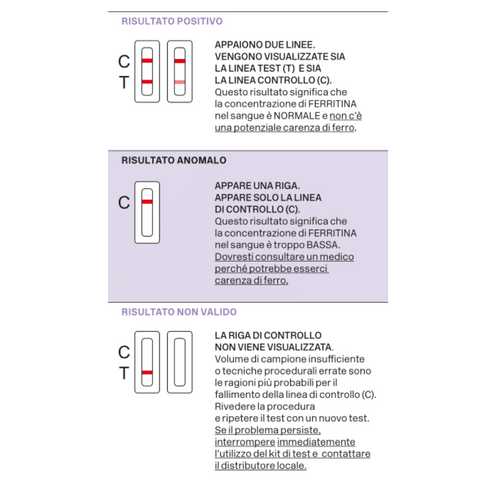 RISULTATO POSITIVO

C
T

APPAIONO DUE LINEE.
VENGONO VISUALIZZATE SIA
LA LINEA TEST (T) E SIA
LA LINEA CONTROLLO (C).
Questo risultato significa che la concentrazione di FERRITINA nel sangue è NORMALE e non c'è una potenziale carenza di ferro.

RISULTATO ANOMALO

C

APPARE UNA RIGA.
APPARE SOLO LA LINEA
DI CONTROLLO (C).
Questo risultato significa che la concentrazione di FERRITINA nel sangue è troppo BASSA.
Dovresti consultare un medico perché potrebbe esserci carenza di ferro.

RISULTATO NON VALIDO

C
T

LA RIGA DI CONTROLLO
NON VIENE VISUALIZZATA.
Volume di campione insufficiente o tecniche procedurali errate sono le ragioni più probabili per il fallimento della linea di controllo (C).
Rivedere la procedura e ripetere il test con un nuovo test.
Se il problema persiste, interrompere immediatamente l'utilizzo del kit di test e contattare il distributore locale.