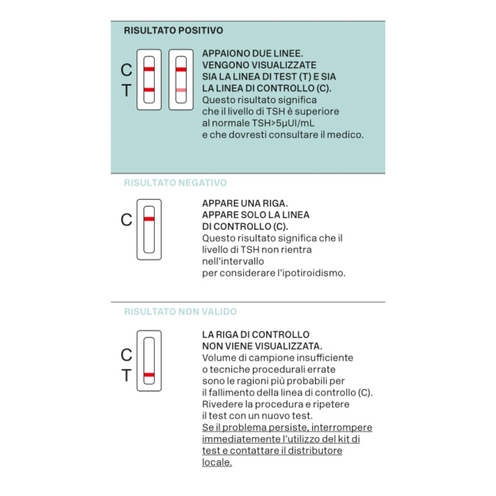 RISULTATO POSITIVO

C
T

APPAIONO DUE LINEE. VENGONO VISUALIZZATE SIA LA LINEA DI TEST (T) E SIA LA LINEA DI CONTROLLO (C). Questo risultato significa che il livello di TSH è superiore al normale TSH>5µUI/mL e che dovresti consultare il medico.

RISULTATO NEGATIVO

C

APPARE UNA RIGA. APPARE SOLO LA LINEA DI CONTROLLO (C). Questo risultato significa che il livello di TSH non rientra nell'intervallo per considerare l'ipotiroidismo.

RISULTATO NON VALIDO

C
T

LA RIGA DI CONTROLLO NON VIENE VISUALIZZATA. Volume di campione insufficiente o tecniche procedurali errate sono le ragioni più probabili per il fallimento della linea di controllo (C). Rivedere la procedura e ripetere il test con un nuovo test. Se il problema persiste, interrompere immediatamente l'utilizzo del kit di test e contattare il distributore locale.