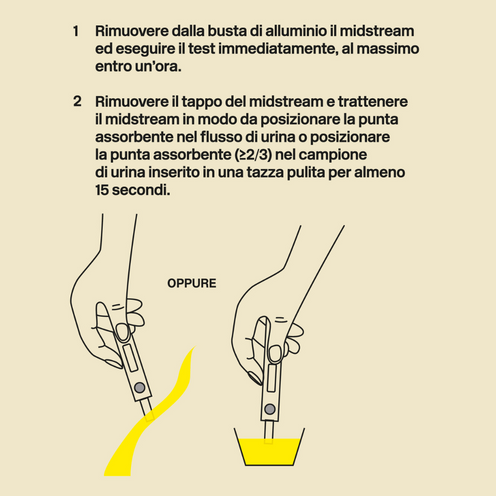 1 Rimuovere dalla busta di alluminio il midstream ed eseguire il test immediatamente, al massimo entro un'ora.

2 Rimuovere il tappo del midstream e trattenere il midstream in modo da posizionare la punta assorbente nel flusso di urina o posizionare la punta assorbente ($\geq 2/3$) nel campione di urina inserito in una tazza pulita per almeno 15 secondi.

OPPURE