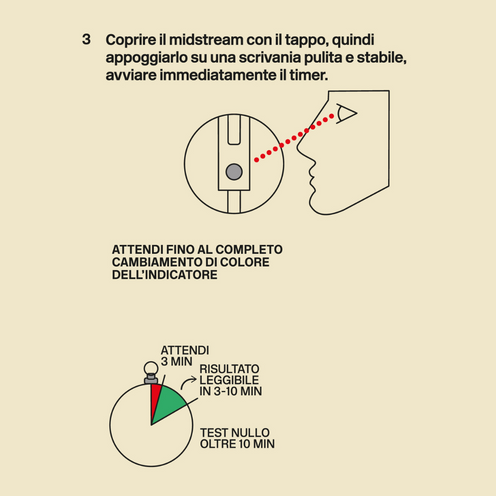 3 Coprire il midstream con il tappo, quindi appoggiarlo su una scrivania pulita e stabile, avviare immediatamente il timer.

ATTENDI FINO AL COMPLETO CAMBIAMENTO DI COLORE DELL'INDICATORE

ATTENDI 3 MIN

RISULTATO LEGGIBILE IN 3-10 MIN

TEST NULLO OLTRE 10 MIN