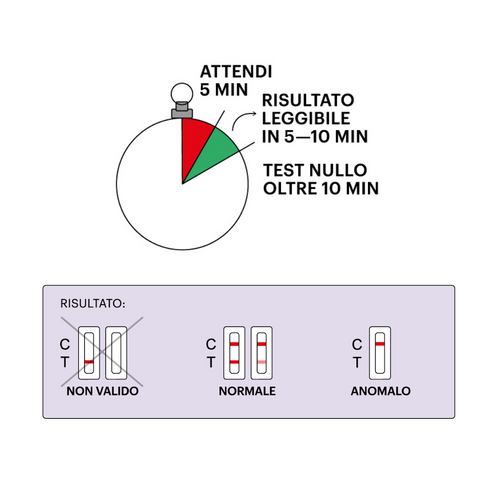 ATTENDI
5 MIN

RISULTATO
LEGGIBILE
IN 5—10 MIN

TEST NULLO
OLTRE 10 MIN

RISULTATO:

C
T
NON VALIDO

C
T
NORMALE

C
T
ANOMALO