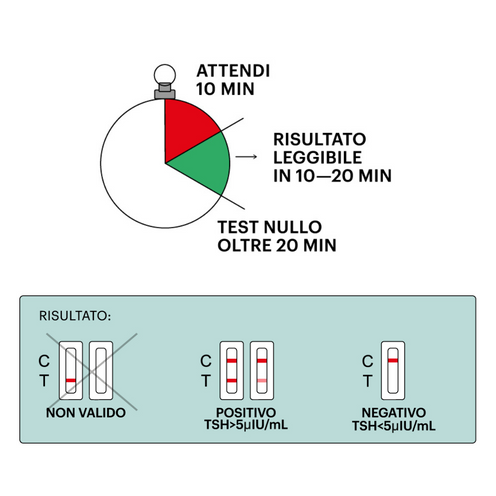 ATTENDI
10 MIN

RISULTATO
LEGGIBILE
IN 10—20 MIN

TEST NULLO
OLTRE 20 MIN

RISULTATO:

C
T

NON VALIDO

C
T

POSITIVO
TSH>5μIU/mL

C
T

NEGATIVO
TSH<5μIU/mL