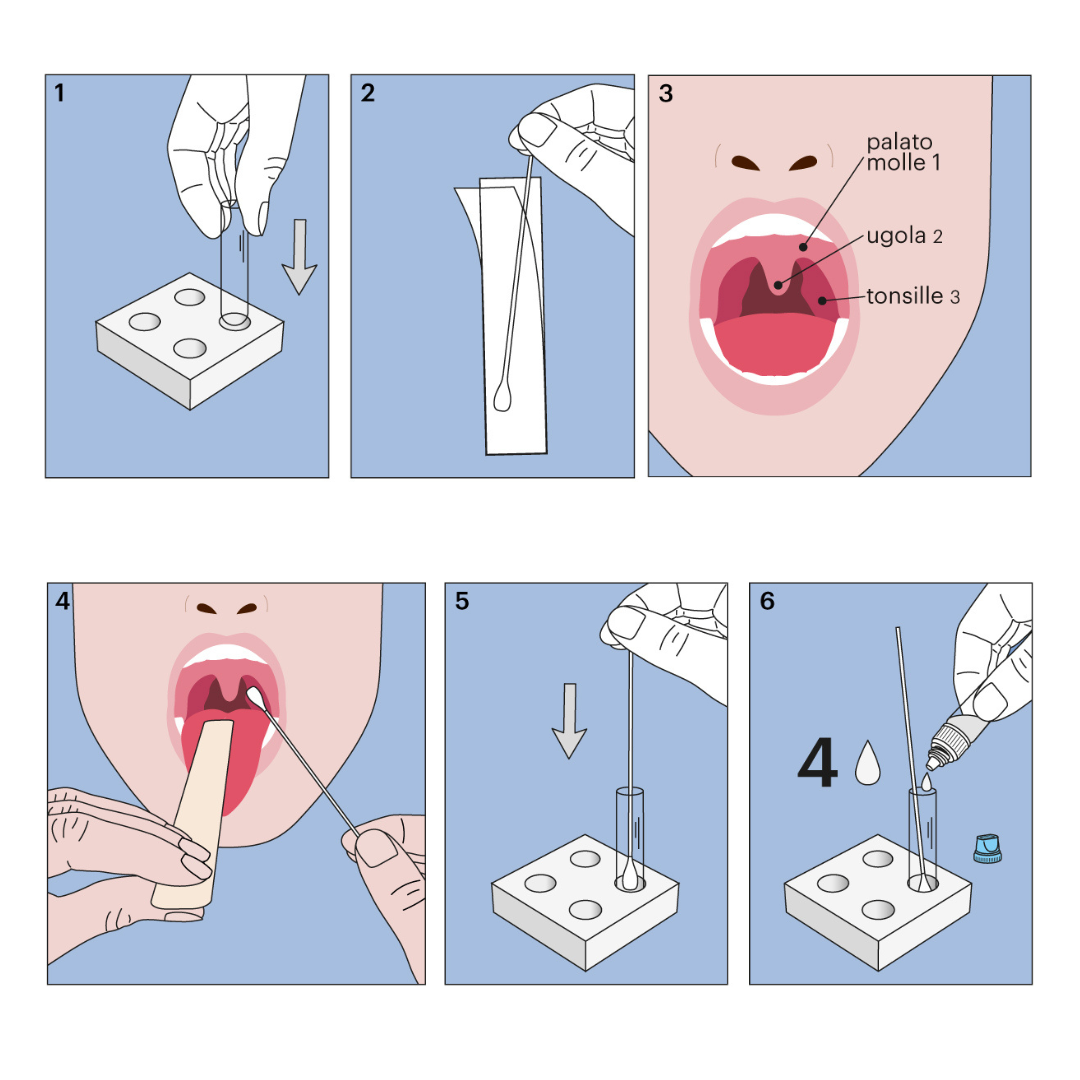 1

2

3

palato molle 1

ugola 2

tonsille 3

4

5

6

4